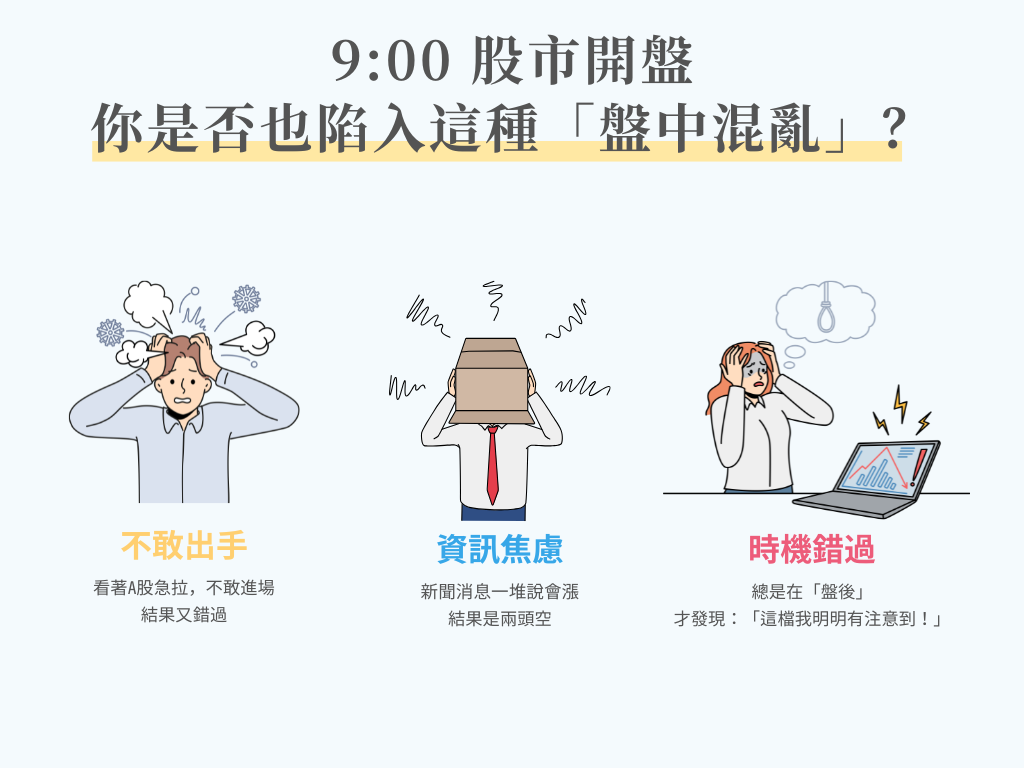 9:00 股市開盤
你是否也陷入這種「盤中混亂」？

不敢出手
看著A股急拉，不敢進場
結果又錯過

資訊焦慮
新聞消息一堆說會漲
結果是兩頭空

時機錯過
總是在「盤後」
才發現：「這檔我明明有注意到！」